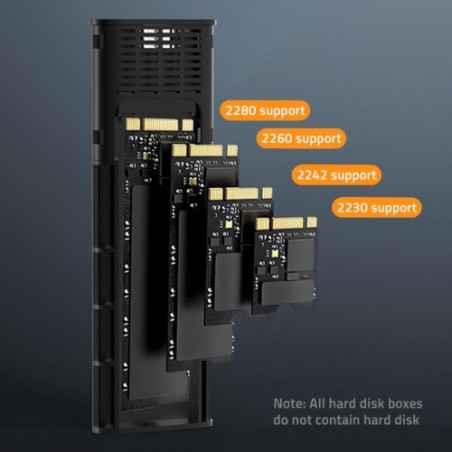 2280 support

2260 support

2242 support

2230 support

Note: All hard disk boxes do not contain hard disk